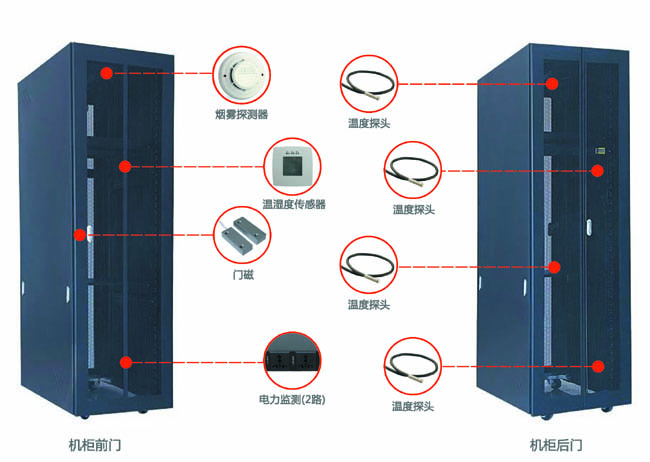 烟雾探测器

温湿度传感器

门磁

电力监测(2路)

机柜前门

温度探头

温度探头

温度探头

温度探头

机柜后门